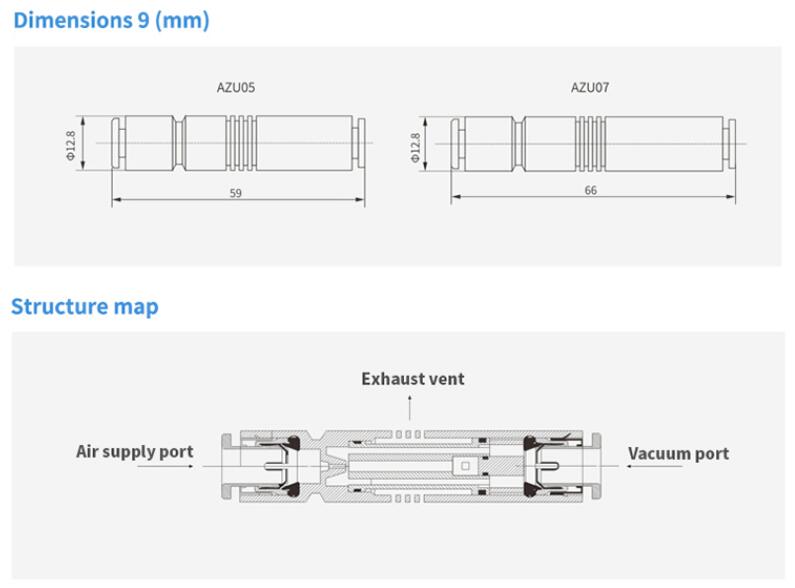 Dimensions 9 (mm)

AZU05

Φ12.8

59

AZU07

Φ12.8

66

Structure map

Exhaust vent

Air supply port

Vacuum port